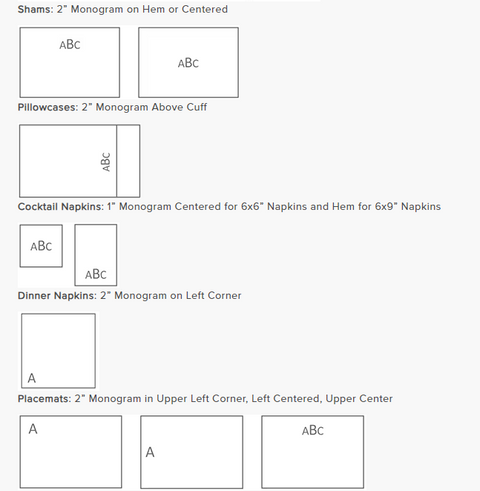 Shams: 2" Monogram on Hem or Centered

ABC

ABC

Pillowcases: 2" Monogram Above Cuff

ABC

Cocktail Napkins: 1" Monogram Centered for 6x6" Napkins and Hem for 6x9" Napkins

ABC

ABC

Dinner Napkins: 2" Monogram on Left Corner

A

Placemats: 2" Monogram in Upper Left Corner, Left Centered, Upper Center

A

A

ABC